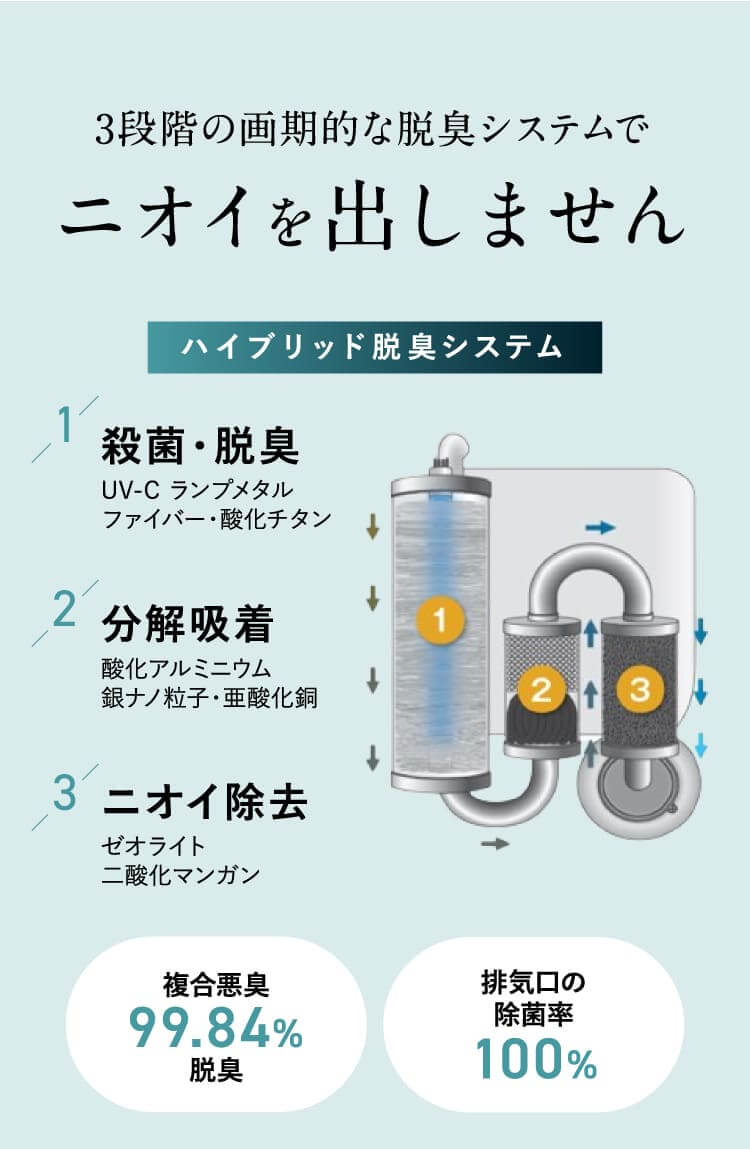 3段階の画期的な脱臭システムで

ニオイを出しません

ハイブリッド脱臭システム

1 殺菌・脱臭
UV-C ランプメタル
ファイバー・酸化チタン

2 分解吸着
酸化アルミニウム
銀ナノ粒子・亜酸化銅

3 ニオイ除去
ゼオライト
二酸化マンガン

1
2
3

複合悪臭
99.84%
脱臭

排気口の
除菌率
100%